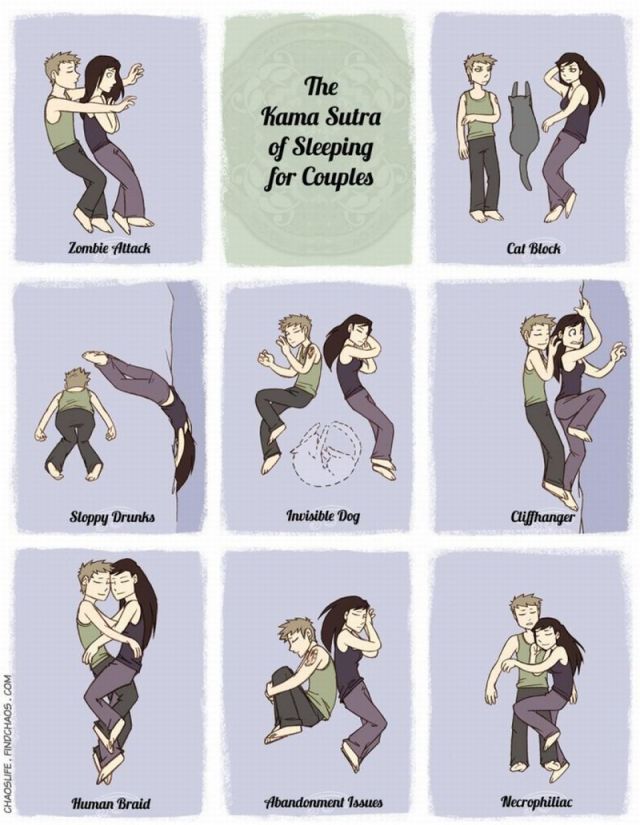 Zombie Attack

The Kama Sutra of Sleeping for Couples

Cat Block

Sloppy Drunks

Invisible Dog

Cliffhanger

Human Braid

Abandonment Issues

Necrophiliac

CHAOSLIFE.FINDCHAOS.COM